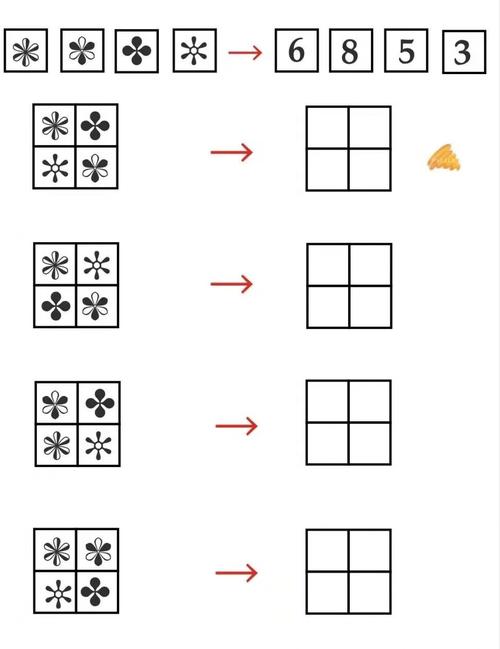 6 8 5 3